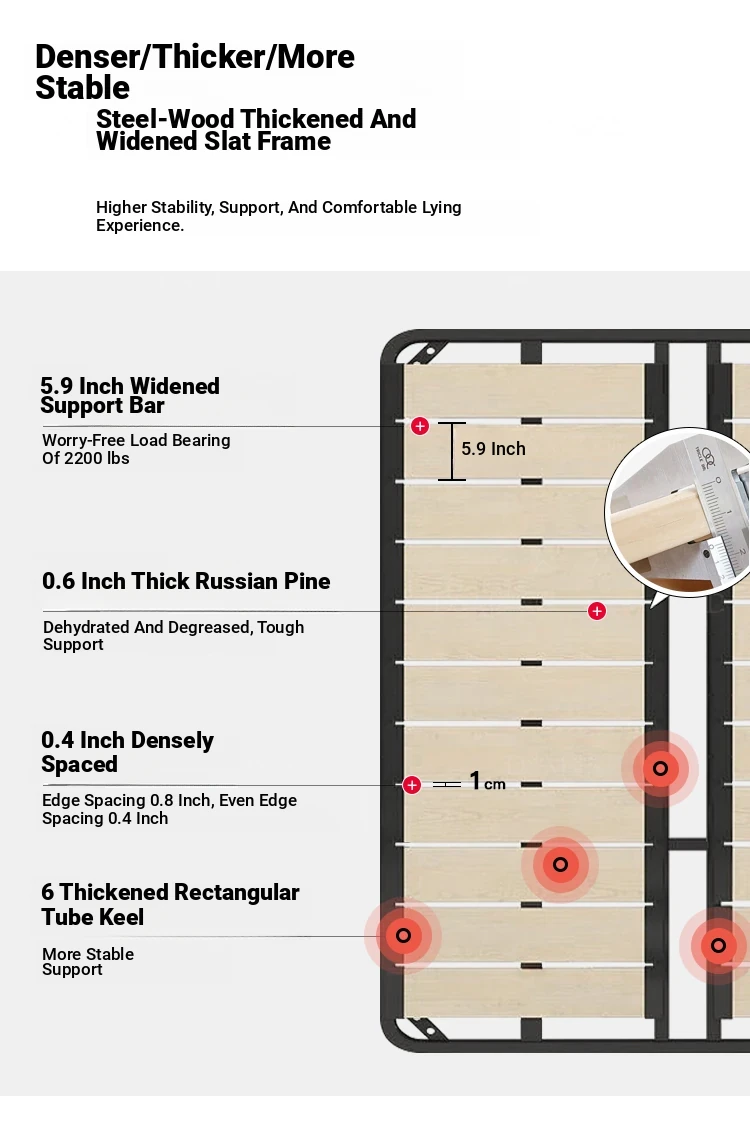 Denser/Thicker/More Stable

Steel-Wood Thickened And Widened Slat Frame

Higher Stability, Support, And Comfortable Lying Experience.

5.9 Inch Widened Support Bar

Worry-Free Load Bearing Of 2200 lbs

5.9 Inch

0.6 Inch Thick Russian Pine

Dehydrated And Degreased, Tough Support

0.4 Inch Densely Spaced

Edge Spacing 0.8 Inch, Even Edge Spacing 0.4 Inch

1cm

6 Thickened Rectangular Tube Keel

More Stable Support