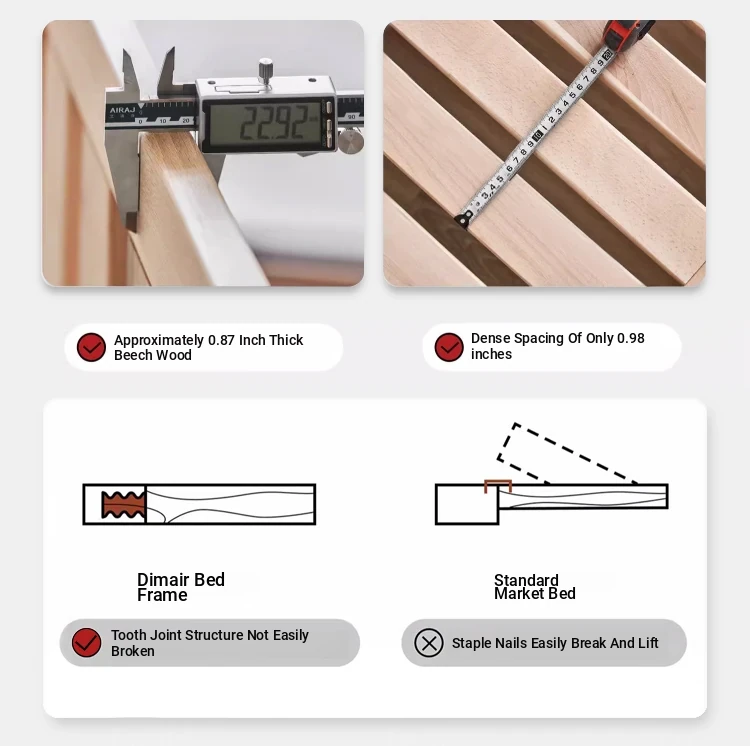 AIRAJ
22.92

Approximately 0.87 Inch Thick Beech Wood

Dense Spacing Of Only 0.98 inches

Dimair Bed Frame

Tooth Joint Structure Not Easily Broken

Standard Market Bed

Staple Nails Easily Break And Lift