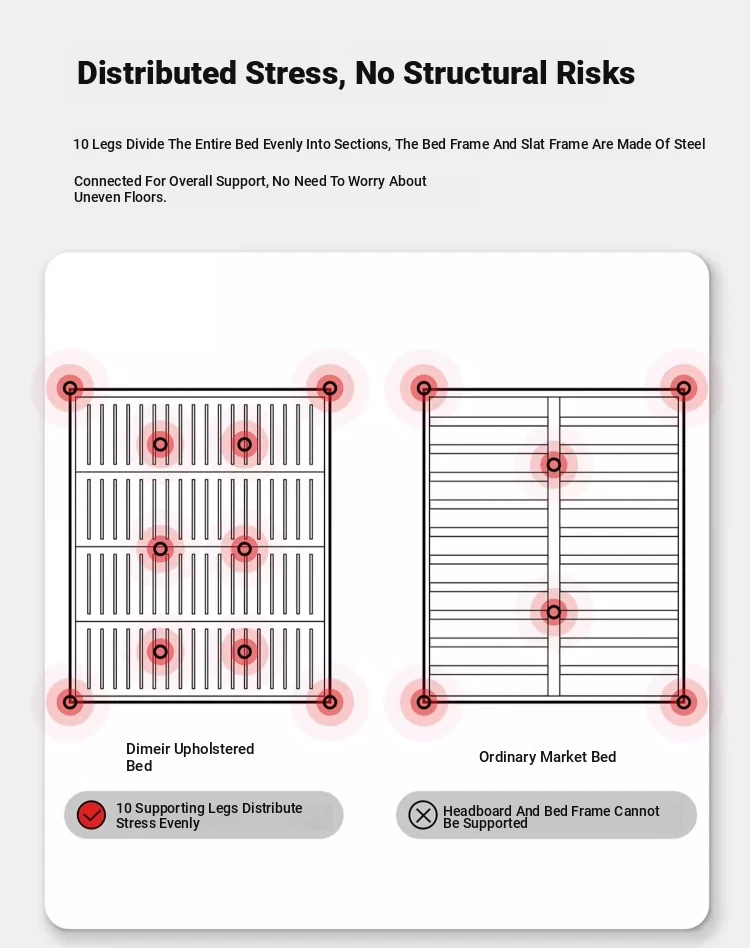 Distributed Stress, No Structural Risks

10 Legs Divide The Entire Bed Evenly Into Sections, The Bed Frame And Slat Frame Are Made Of Steel

Connected For Overall Support, No Need To Worry About Uneven Floors.

Dimeir Upholstered Bed

10 Supporting Legs Distribute Stress Evenly

Ordinary Market Bed

Headboard And Bed Frame Cannot Be Supported