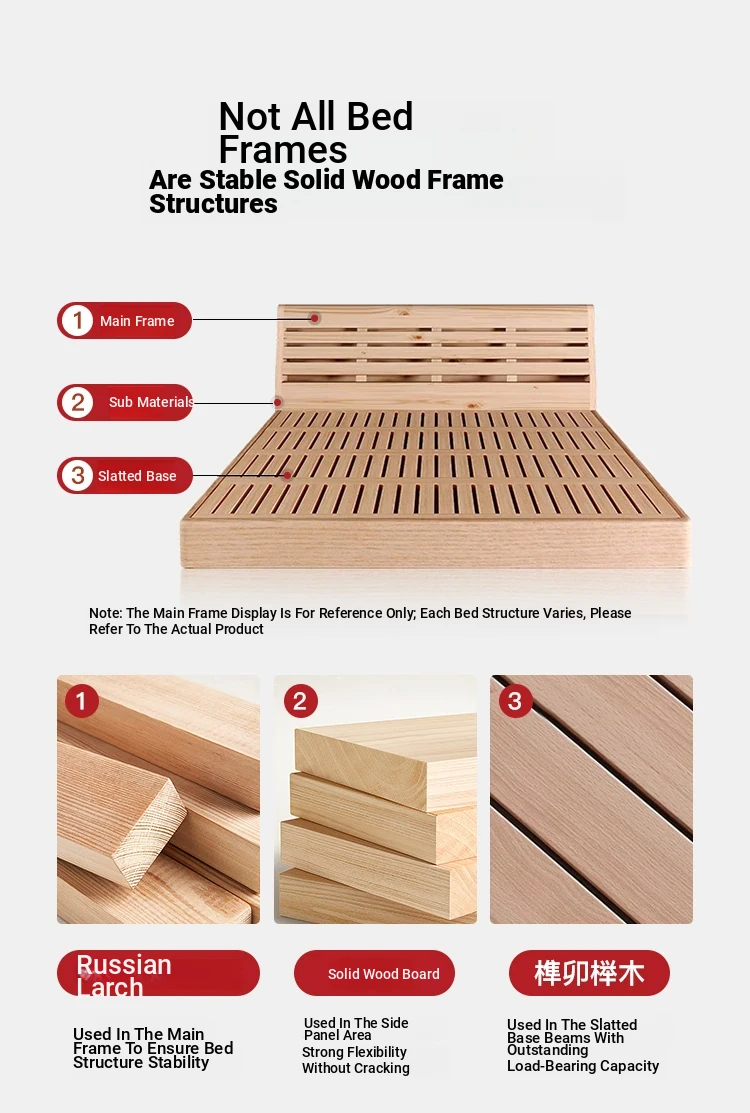 Not All Bed Frames
Are Stable Solid Wood Frame Structures

1 Main Frame

2 Sub Materials

3 Slatted Base

Note: The Main Frame Display Is For Reference Only; Each Bed Structure Varies, Please Refer To The Actual Product

1

2

3

Russian Larch

Solid Wood Board

榫卯榉木

Used In The Main Frame To Ensure Bed Structure Stability

Used In The Side Panel Area
Strong Flexibility Without Cracking

Used In The Slatted Base Beams With Outstanding
Load-Bearing Capacity