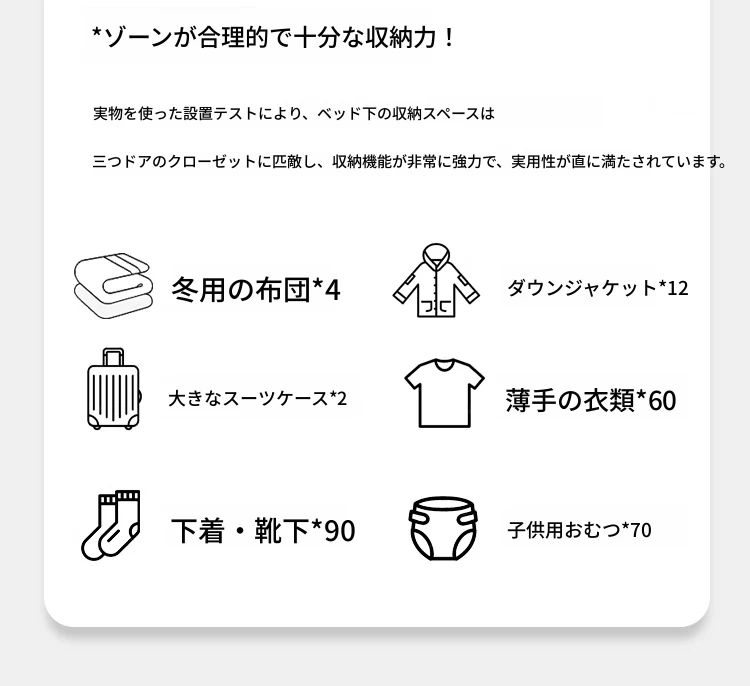 *ゾーンが合理的で十分な収納力！

実物を使った設置テストにより、ベッド下の収納スペースは

三つドアのクローゼットに匹敵し、収納機能が非常に強力で、実用性が直に満たされています。

冬用の布団*4

ダウンジャケット*12

大きなスーツケース*2

薄手の衣類*60

下着・靴下*90

子供用おむつ*70