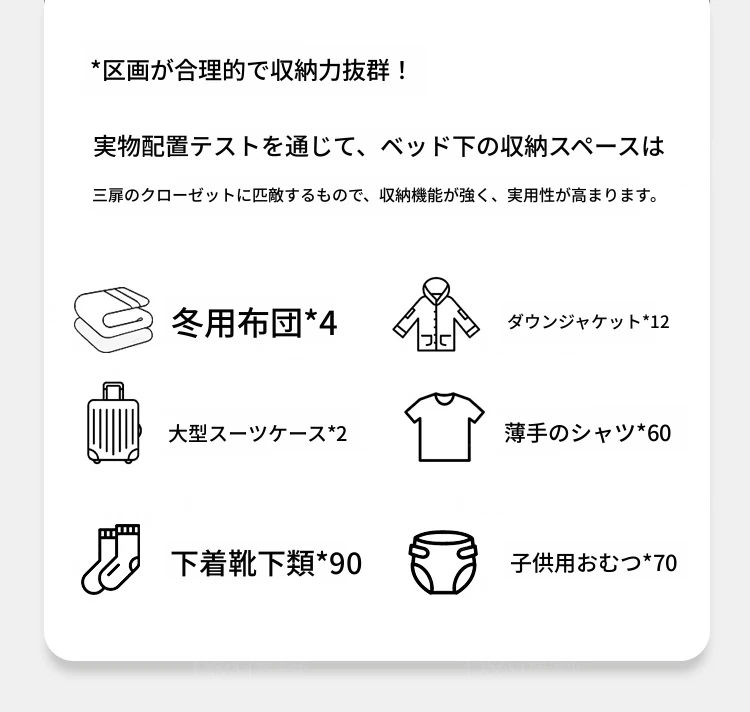 *区画が合理的で収納力抜群！

実物配置テストを通じて、ベッド下の収納スペースは

三扉のクローゼットに匹敵するもので、収納機能が強く、実用性が高まります。

冬用布団*4

ダウンジャケット*12

大型スーツケース*2

薄手のシャツ*60

下着靴下類*90

子供用おむつ*70