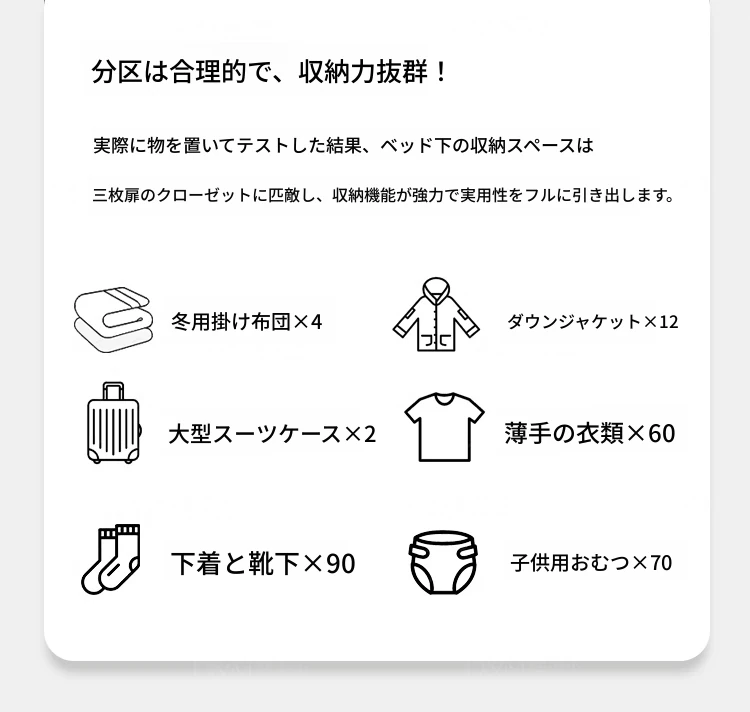 分区は合理的で、収納力抜群！

実際に物を置いてテストした結果、ベッド下の収納スペースは

三枚扉のクローゼットに匹敵し、収納機能が強力で実用性をフルに引き出します。

冬用掛け布団×4

ダウンジャケット×12

大型スーツケース×2

薄手の衣類×60

下着と靴下×90

子供用おむつ×70