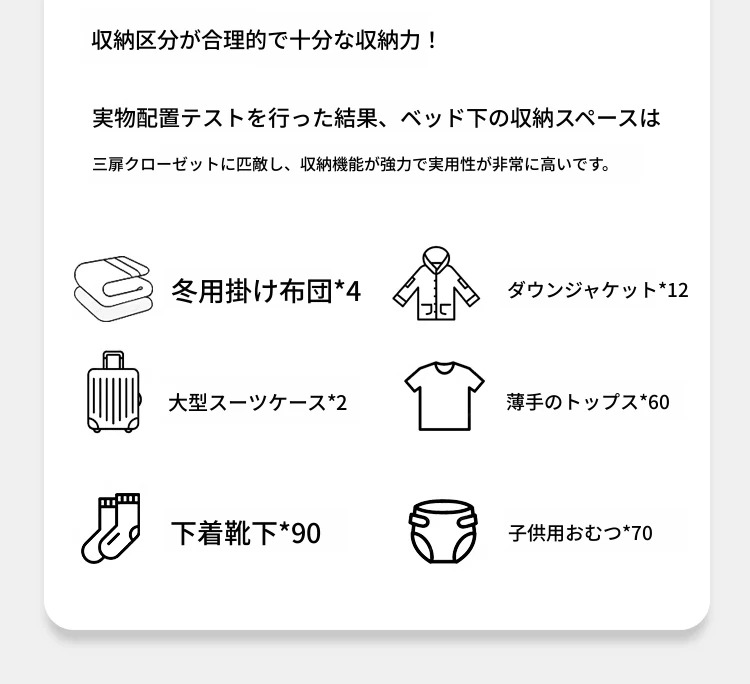 収納区分が合理的で十分な収納力！

実物配置テストを行った結果、ベッド下の収納スペースは

三扉クローゼットに匹敵し、収納機能が強力で実用性が非常に高いです。

冬用掛け布団*4

ダウンジャケット*12

大型スーツケース*2

薄手のトップス*60

下着靴下*90

子供用おむつ*70