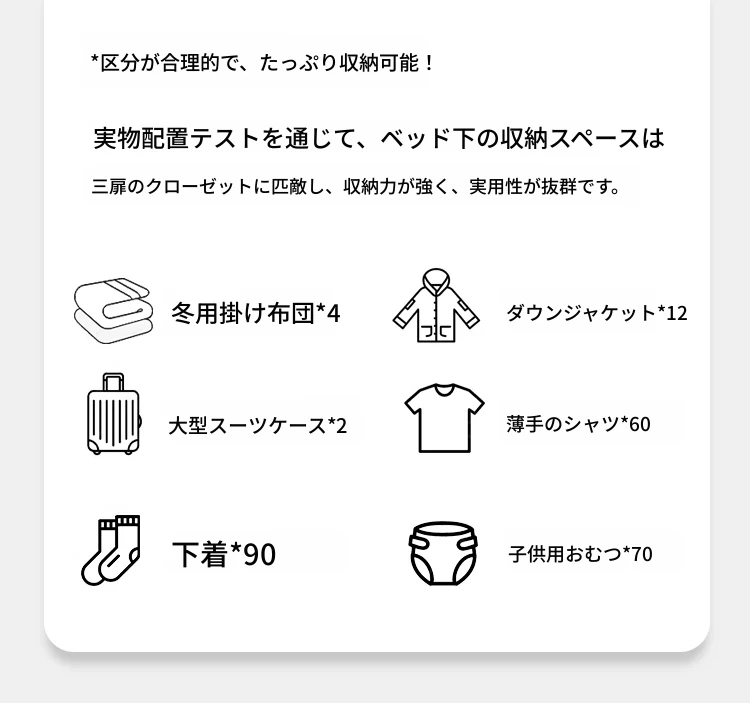 *区分が合理的で、たっぷり収納可能！

実物配置テストを通じて、ベッド下の収納スペースは

三扉のクローゼットに匹敵し、収納力が強く、実用性が抜群です。

冬用掛け布団*4

ダウンジャケット*12

大型スーツケース*2

薄手のシャツ*60

下着*90

子供用おむつ*70