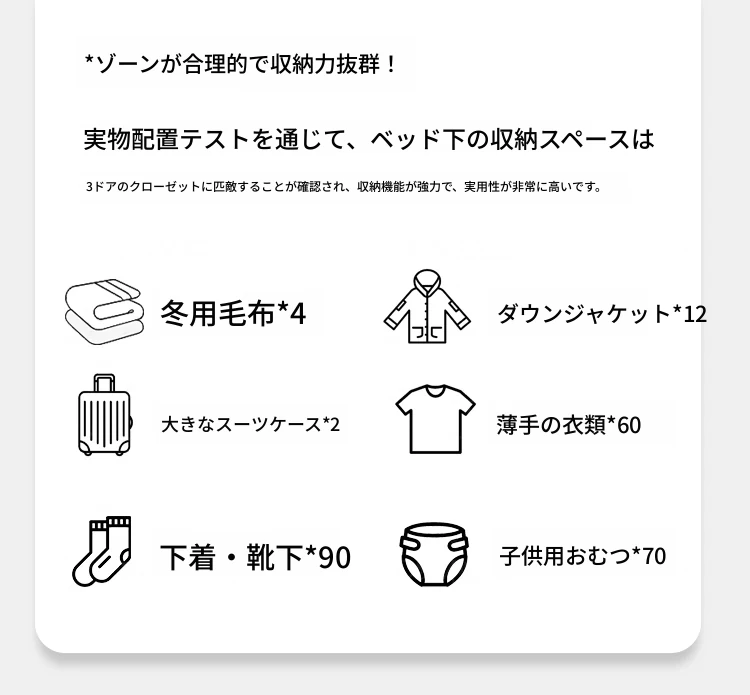 *ゾーンが合理的で収納力抜群！

実物配置テストを通じて、ベッド下の収納スペースは

3ドアのクローゼットに匹敵することが確認され、収納機能が強力で、実用性が非常に高いです。

冬用毛布*4

ダウンジャケット*12

大きなスーツケース*2

薄手の衣類*60

下着・靴下*90

子供用おむつ*70