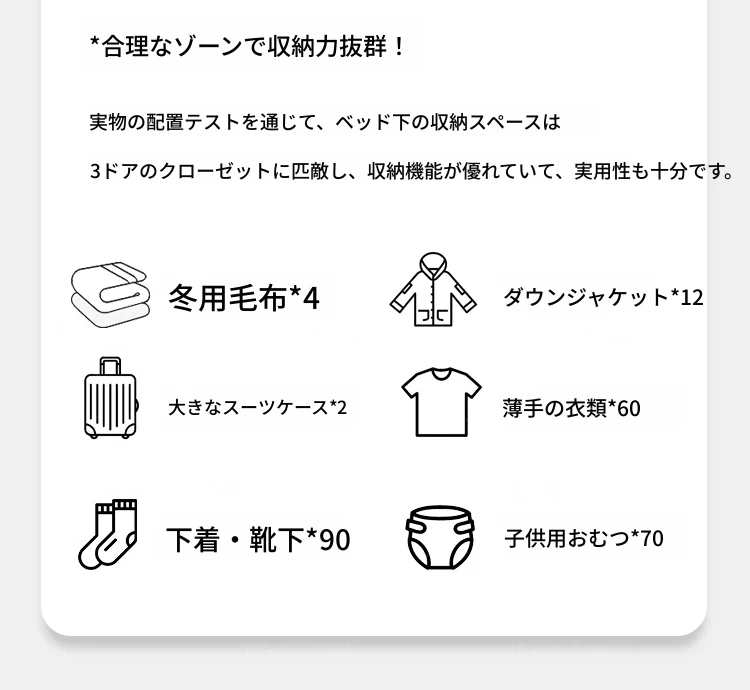 *合理なゾーンで収納力抜群！

実物の配置テストを通じて、ベッド下の収納スペースは

3ドアのクローゼットに匹敵し、収納機能が優れていて、実用性も十分です。

冬用毛布*4

ダウンジャケット*12

大きなスーツケース*2

薄手の衣類*60

下着・靴下*90

子供用おむつ*70