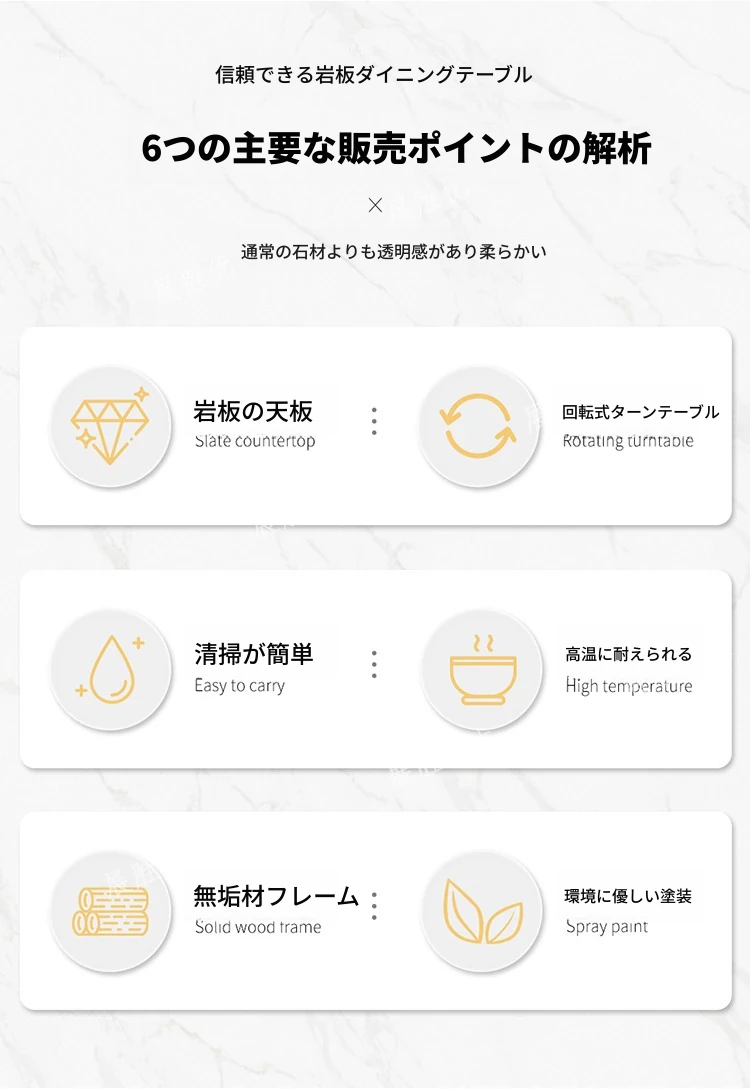 信頼できる岩板ダイニングテーブル

6つの主要な販売ポイントの解析

×

通常の石材よりも透明感があり柔らかい

岩板の天板
Slate countertop

回転式ターンテーブル
Rotating turntable

清掃が簡単
Easy to carry

高温に耐えられる
High temperature

無垢材フレーム
Solid wood frame

環境に優しい塗装
Spray paint